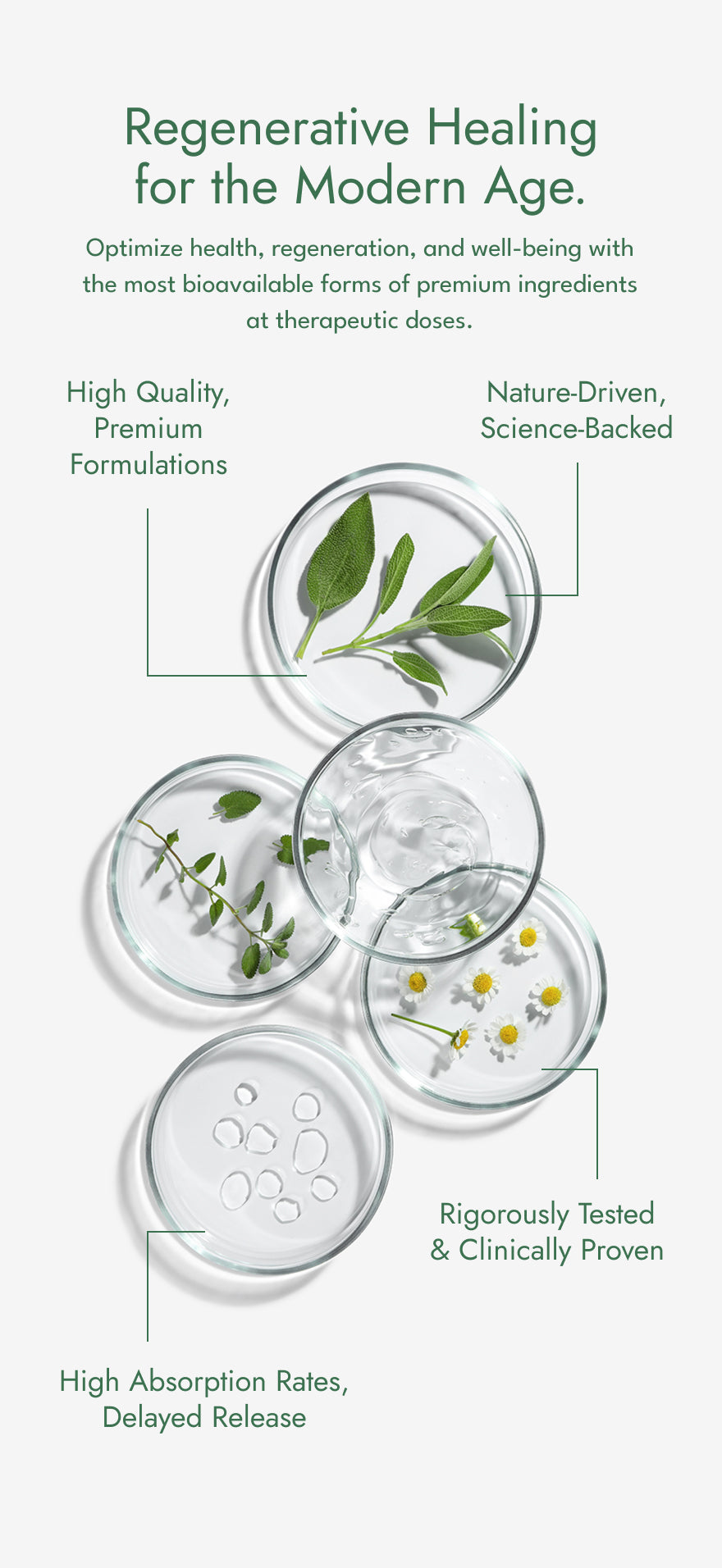 Regenerative Healing for the Modern Age.

Optimize health, regeneration, and well-being with the most bioavailable forms of premium ingredients at therapeutic doses.

High Quality, Premium Formulations

Nature-Driven, Science-Backed

Rigorously Tested & Clinically Proven

High Absorption Rates, Delayed Release